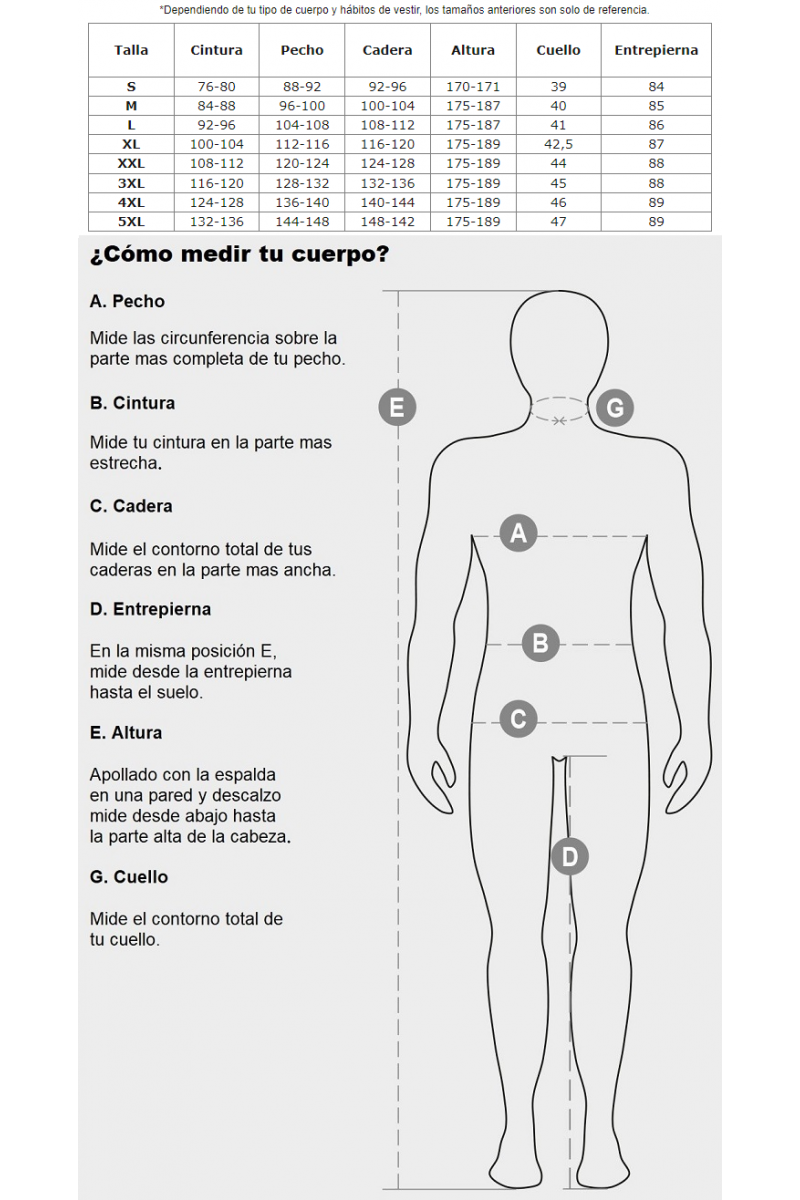 *Dependiendo de tu tipo de cuerpo y hábitos de vestir, los tamaños anteriores son solo de referencia.

| Talla | Cintura | Pecho | Cadera | Altura | Cuello | Entrepierna |
|---|---|---|---|---|---|---|
| S | 76-80 | 88-92 | 92-96 | 170-171 | 39 | 84 |
| M | 84-88 | 96-100 | 100-104 | 175-187 | 40 | 85 |
| L | 92-96 | 104-108 | 108-112 | 175-187 | 41 | 86 |
| XL | 100-104 | 112-116 | 116-120 | 175-189 | 42,5 | 87 |
| XXL | 108-112 | 120-124 | 124-128 | 175-189 | 44 | 88 |
| 3XL | 116-120 | 128-132 | 132-136 | 175-189 | 45 | 88 |
| 4XL | 124-128 | 136-140 | 140-144 | 175-189 | 46 | 89 |
| 5XL | 132-136 | 144-148 | 148-142 | 175-189 | 47 | 89 |

¿Cómo medir tu cuerpo?

A. Pecho

Mide las circunferencia sobre la parte mas completa de tu pecho.

B. Cintura

Mide tu cintura en la parte mas estrecha.

C. Cadera

Mide el contorno total de tus caderas en la parte mas ancha.

D. Entrepierna

En la misma posición E, mide desde la entrepierna hasta el suelo.

E. Altura

Apollado con la espalda en una pared y descalzo mide desde abajo hasta la parte alta de la cabeza.

G. Cuello

Mide el contorno total de tu cuello.

E

G

A

B

C

D